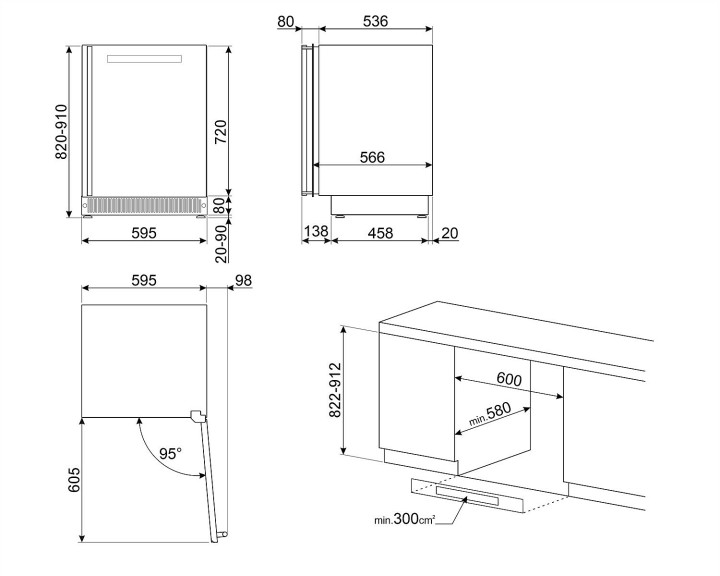 820-910
720
80
20-90
595
80
536
566
138
458
20
595
98
95°
605
822-912
600
min.580
min.300cm²