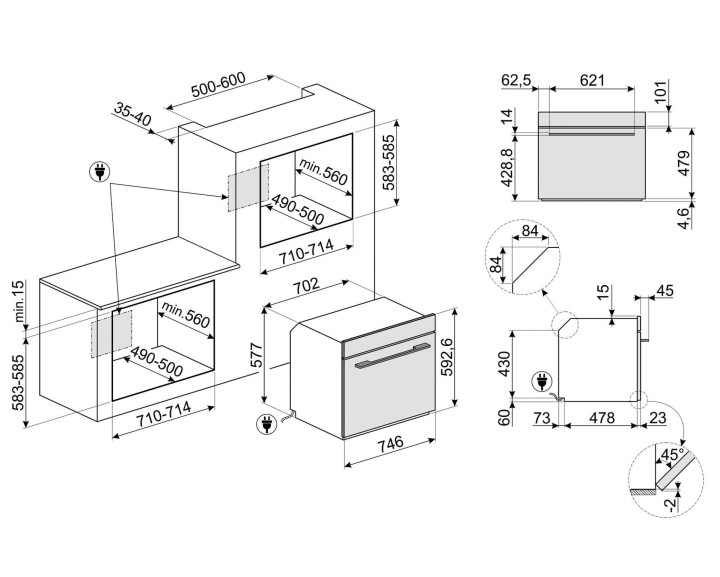 500-600
35-40
583-585
min.560
490-500
710-714
min.15
583-585
min.560
490-500
710-714
702
577
592,6
746
62,5
621
101
14
428,8
479
4,6
84
84
15
45
430
60
73
478
23
45°
-2