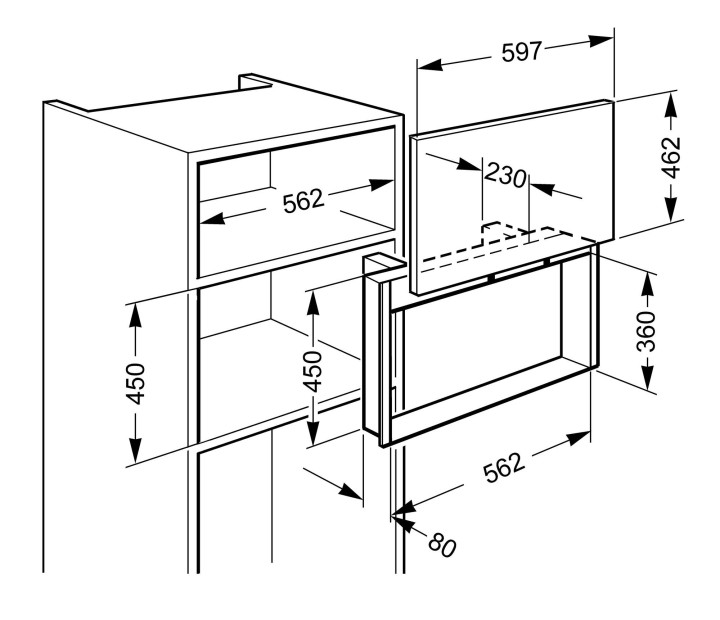 597
462
230
562
360
450
450
562
80