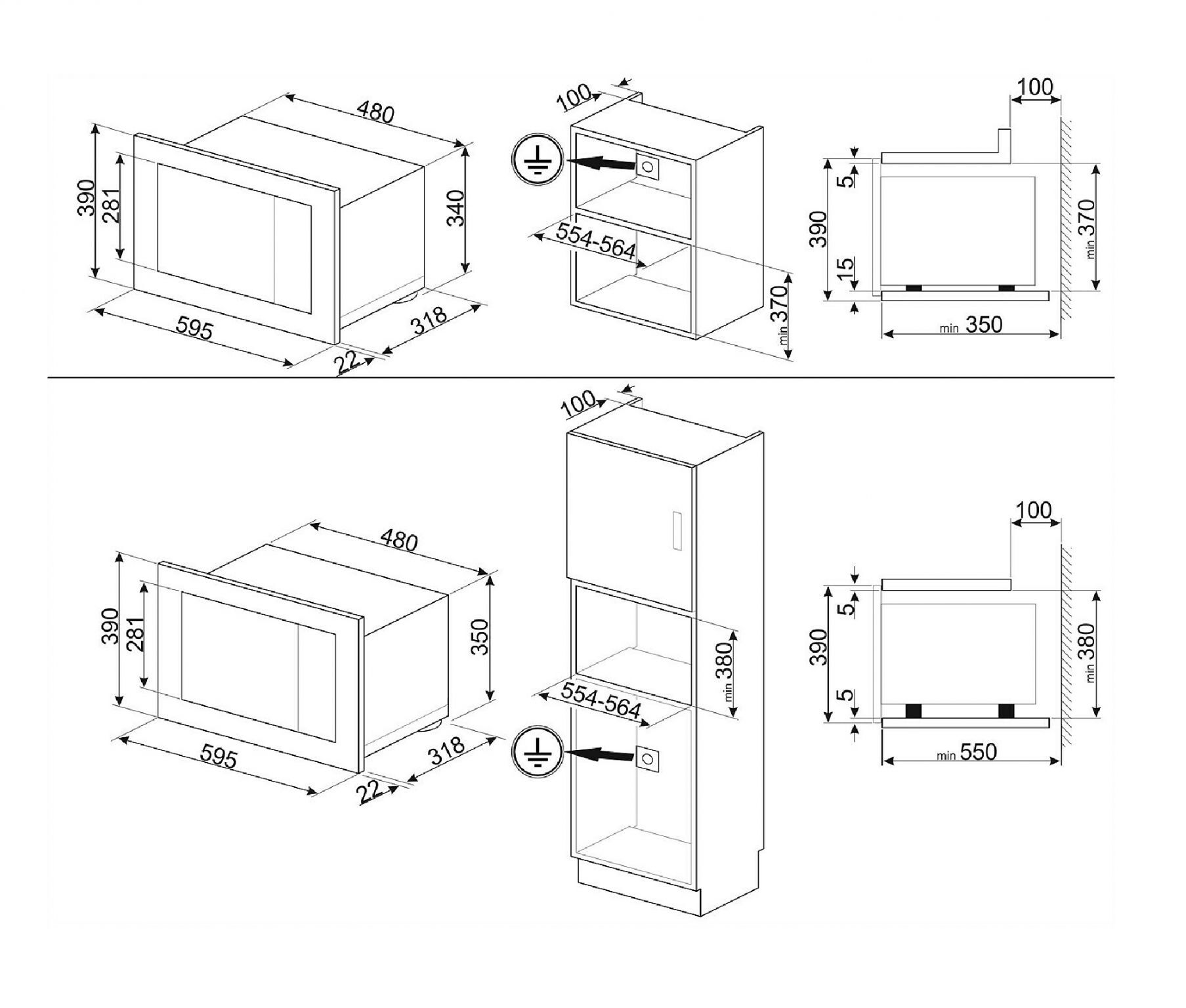 480
390
281
340
595
318
22
100
554-564
min 370
100
5
390
15
min 370
min 350
100
480
390
281
350
595
318
22
min 380
554-564
100
5
390
5
min 380
min 550