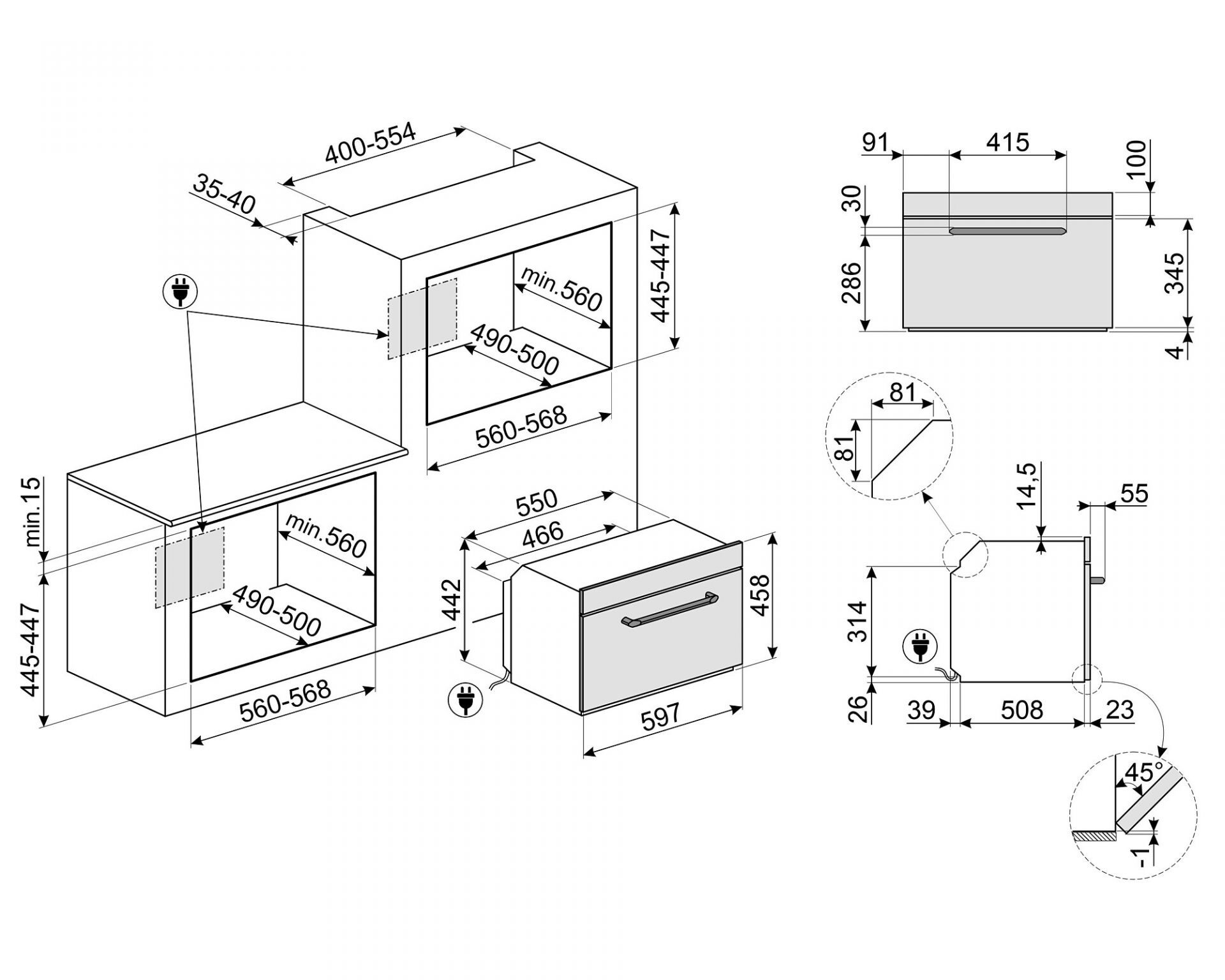 400-554
35-40
445-447
min.560
490-500
560-568
min.15
445-447
min.560
490-500
560-568
550
466
442
458
597
91
415
100
30
286
345
4
81
81
14,5
55
314
26
39
508
23
45°
-1