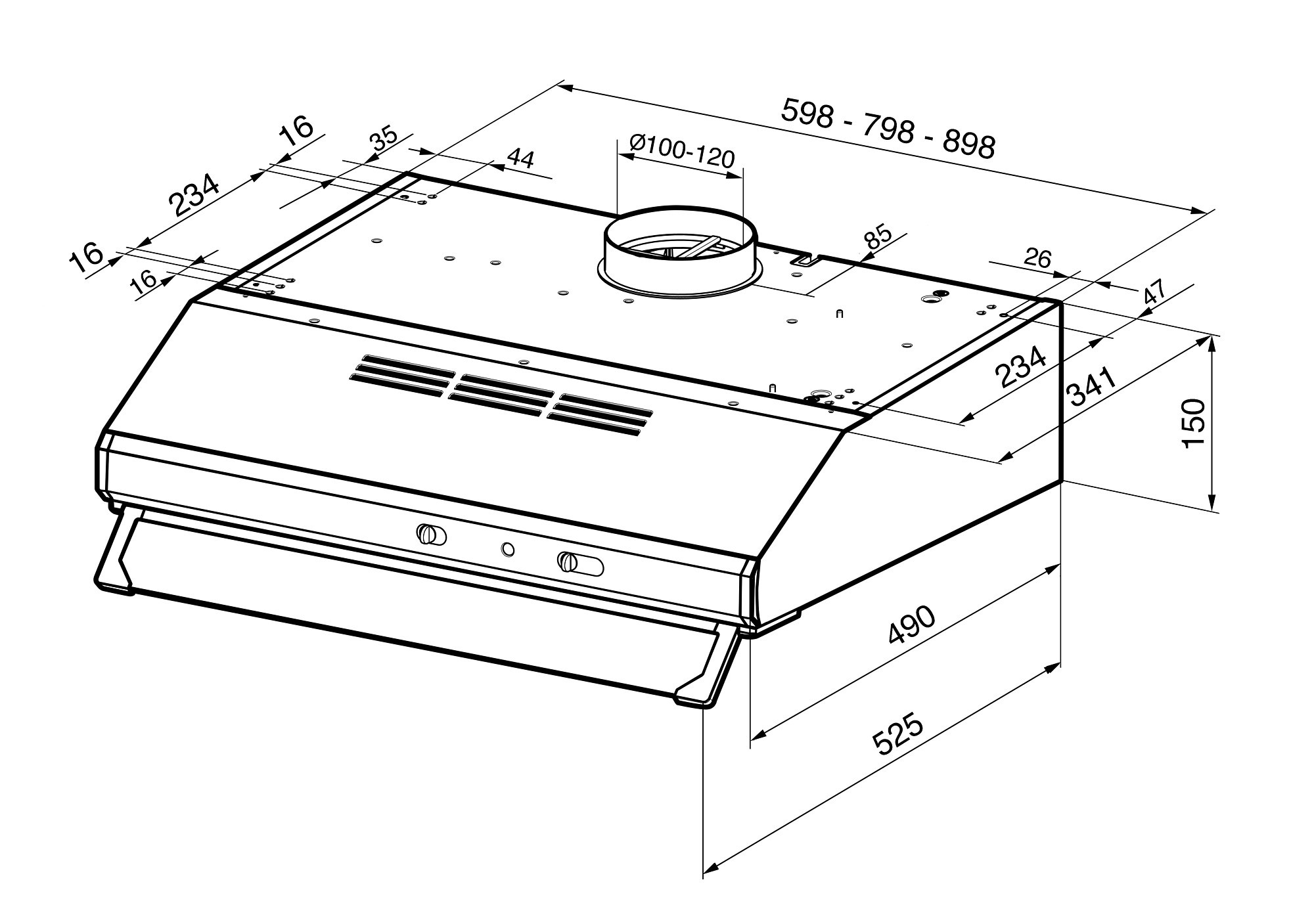 598 - 798 - 898

Ø100-120

16

35

44

234

16

16

85

26

47

234

341

150

490

525