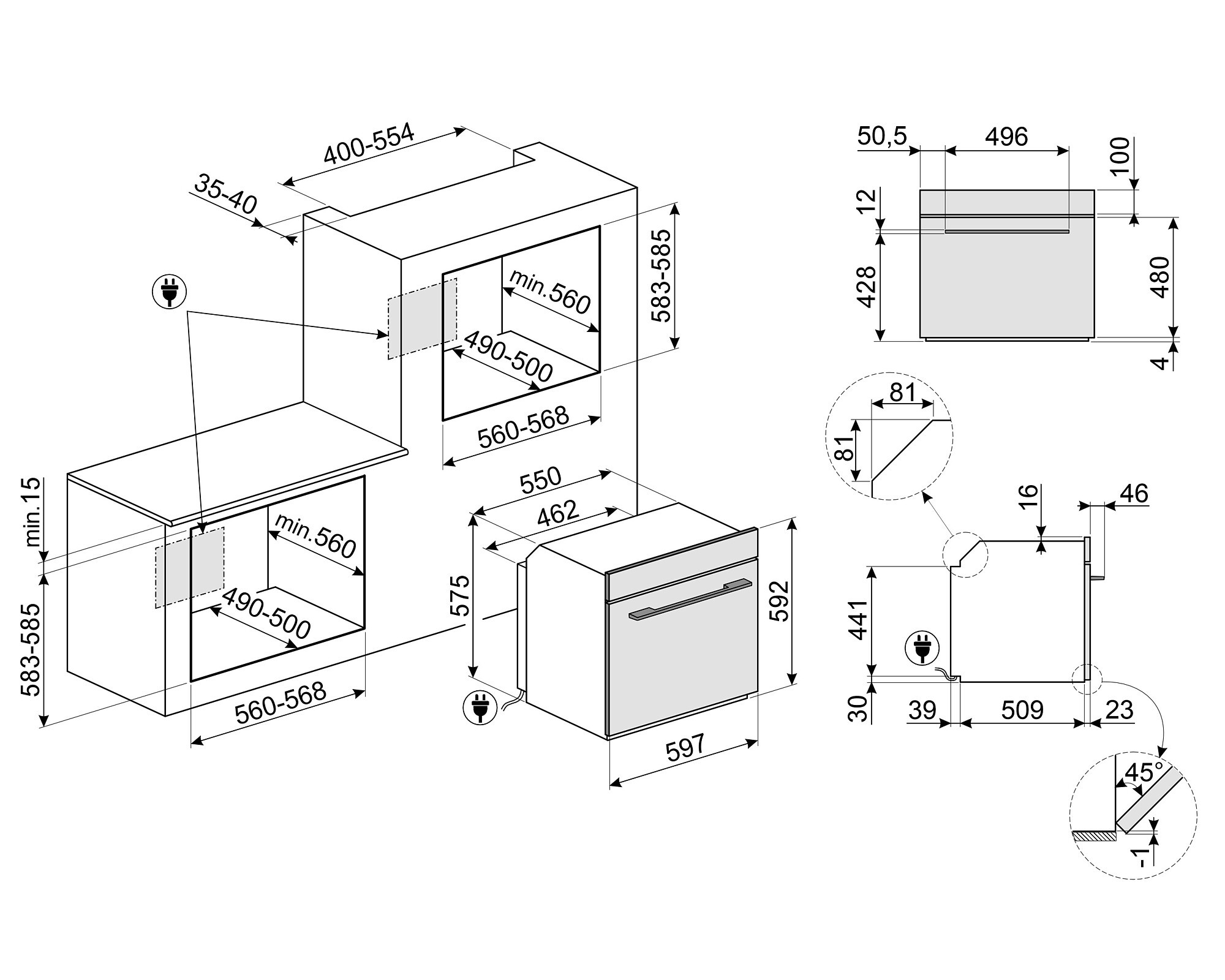 400-554
35-40
583-585
min.560
490-500
560-568
min.15
583-585
min.560
490-500
560-568
550
462
575
592
597
50,5
496
100
12
428
480
4
81
81
16
46
441
30
39
509
23
45°
-1