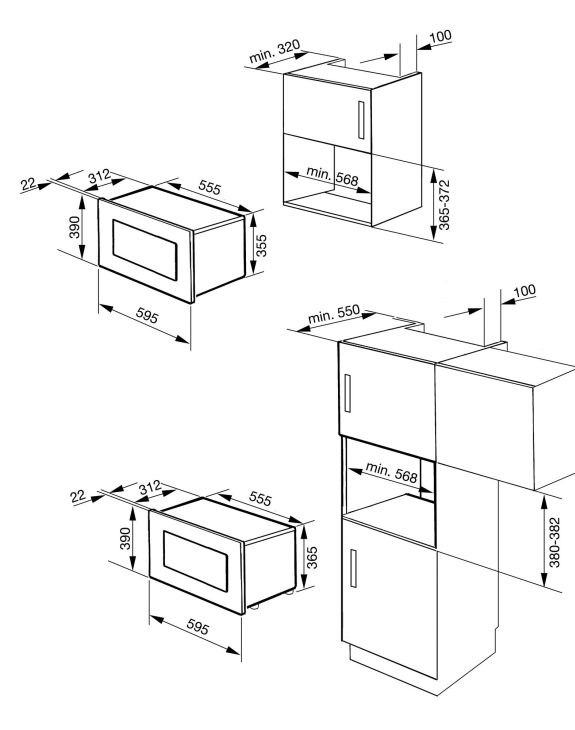 min. 320
100
min. 568
365-372
22
312
555
390
355
595
min. 550
100
min. 568
380-382
22
312
555
390
365
595