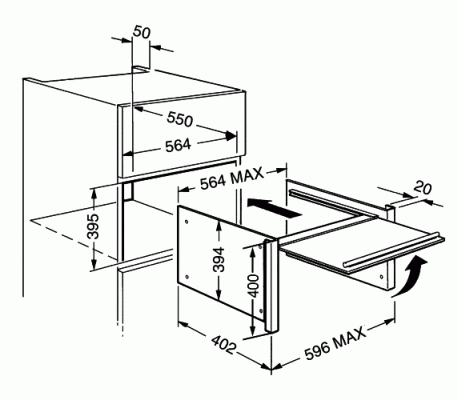 50
550
564
564 MAX
20
395
394
400
402
596 MAX