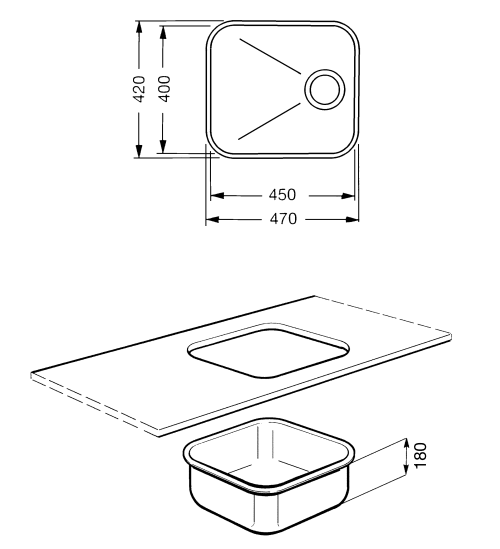 420
400
450
470
180