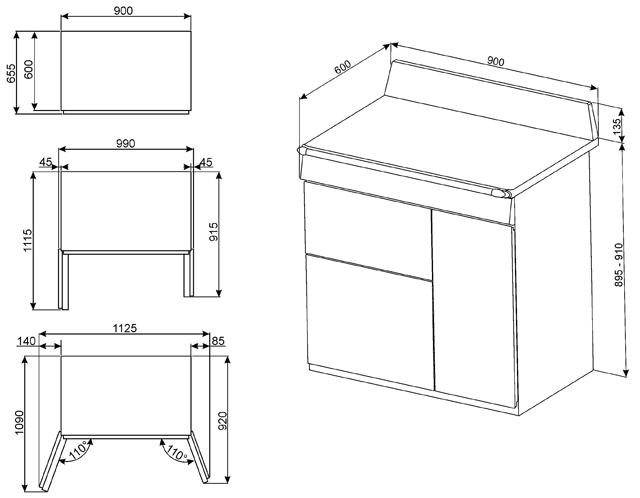 900
655
600
990
45
45
1115
915
1125
140
85
1090
920
110°
110°
600
900
135
895 - 910